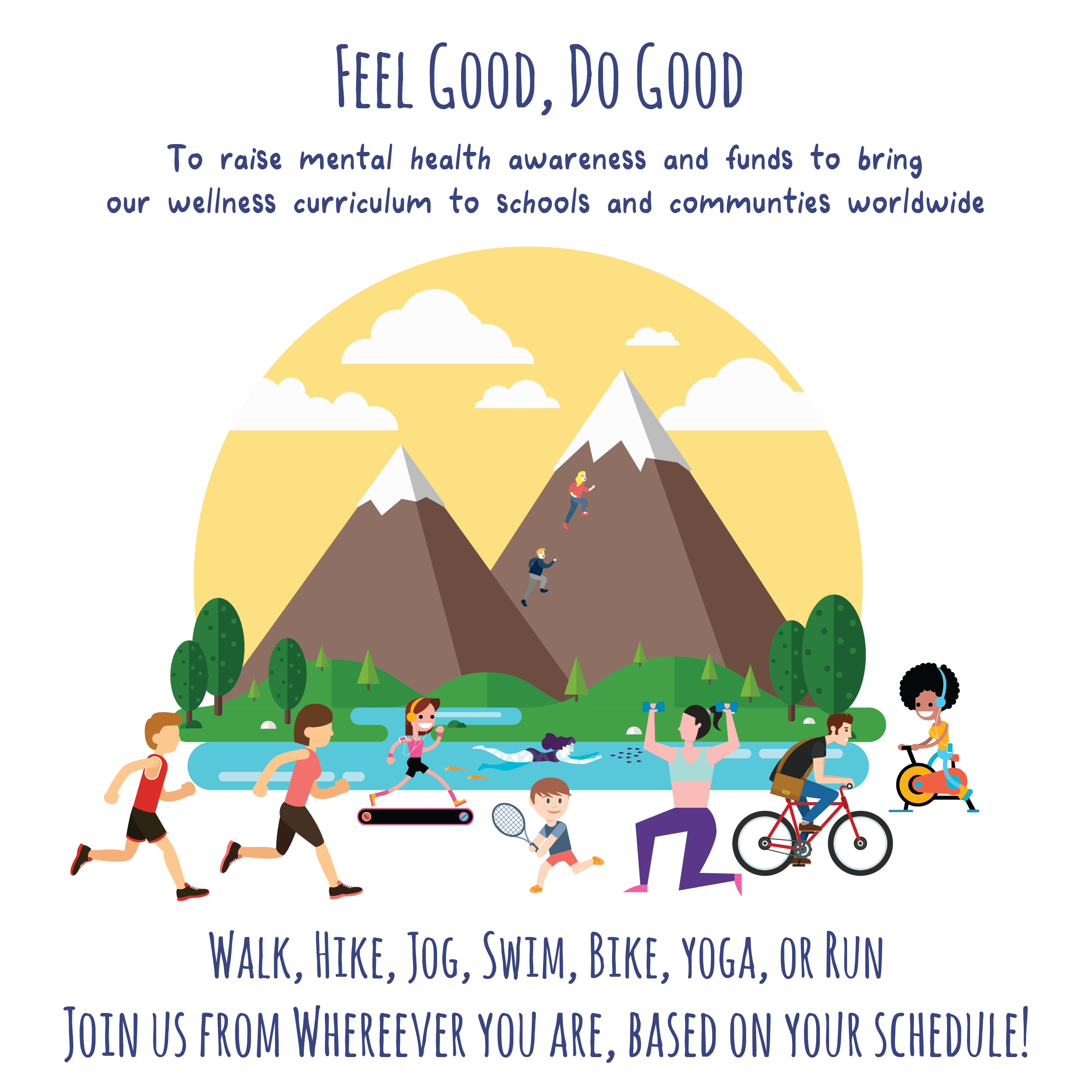 Feel Good, Do Good

To raise mental health awareness and funds to bring our wellness curriculum to schools and communties worldwide

Walk, Hike, Jog, Swim, Bike, yoga, or Run
Join us from Whereever you are, based on your schedule!