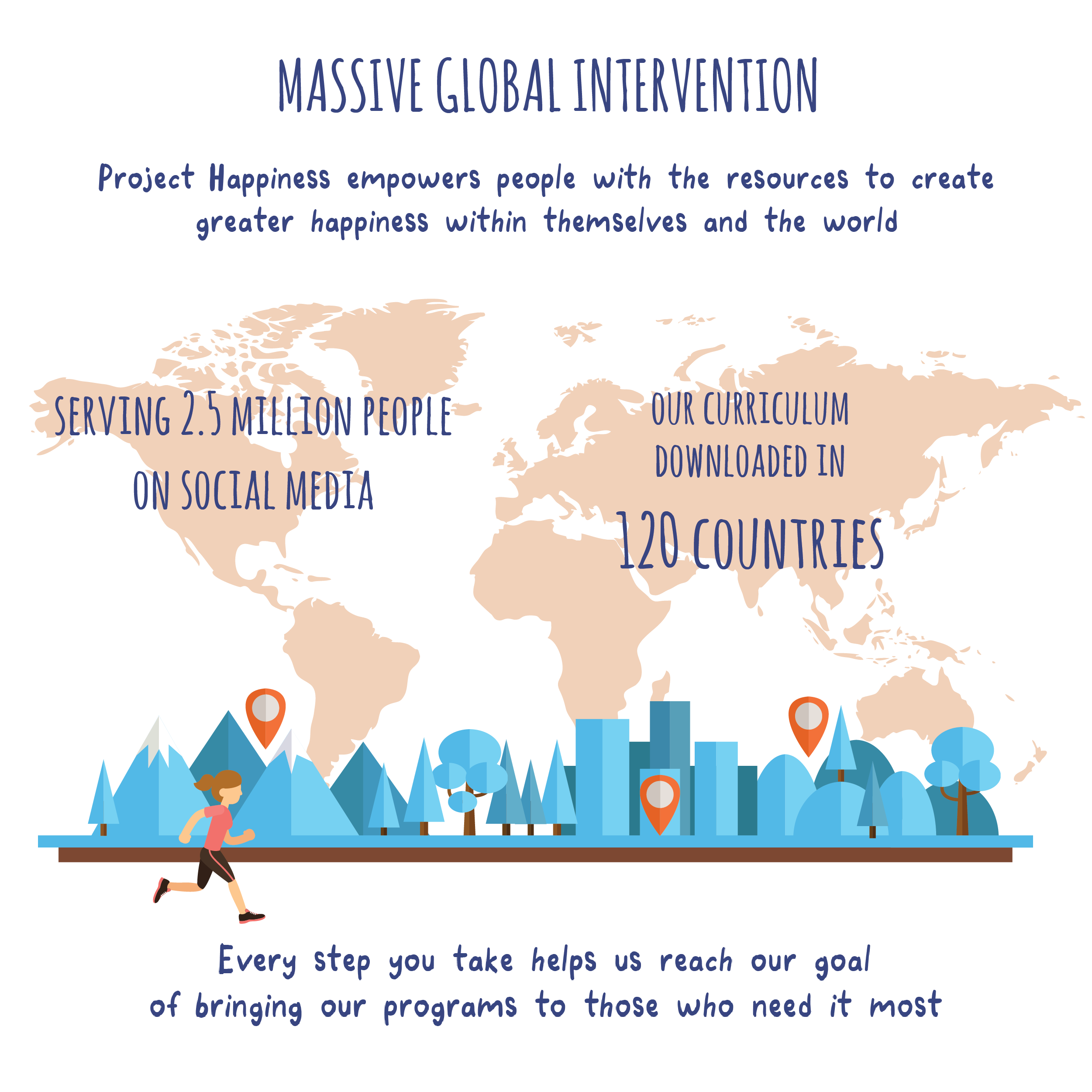 MASSIVE GLOBAL INTERVENTION

Project Happiness empowers people with the resources to create greater happiness within themselves and the world

SERVING 2.5 MILLION PEOPLE ON SOCIAL MEDIA

OUR CURRICULUM DOWNLOADED IN 120 COUNTRIES

Every step you take helps us reach our goal of bringing our programs to those who need it most